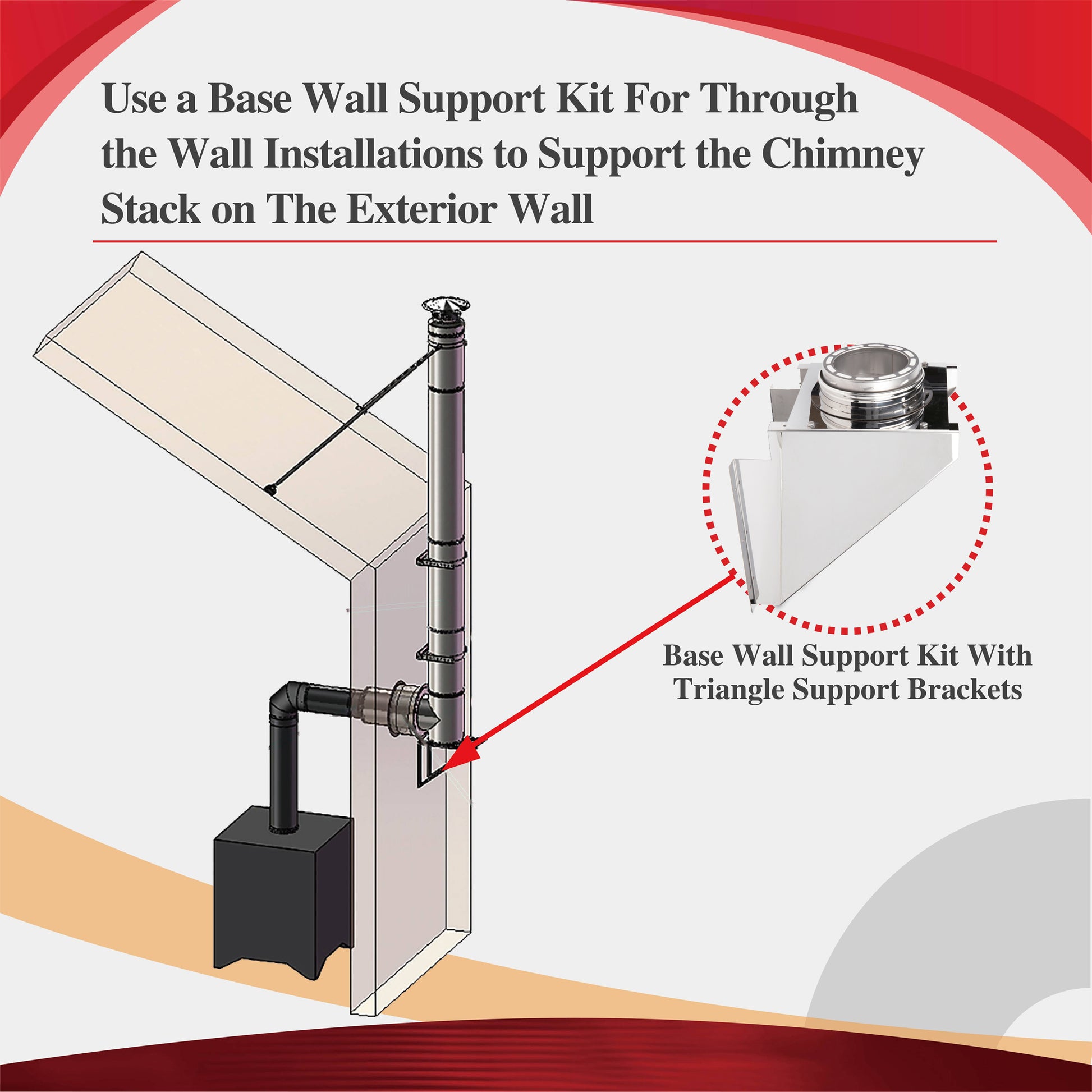 Use a Base Wall Support Kit For Through the Wall Installations to Support the Chimney Stack on The Exterior Wall

Base Wall Support Kit With Triangle Support Brackets