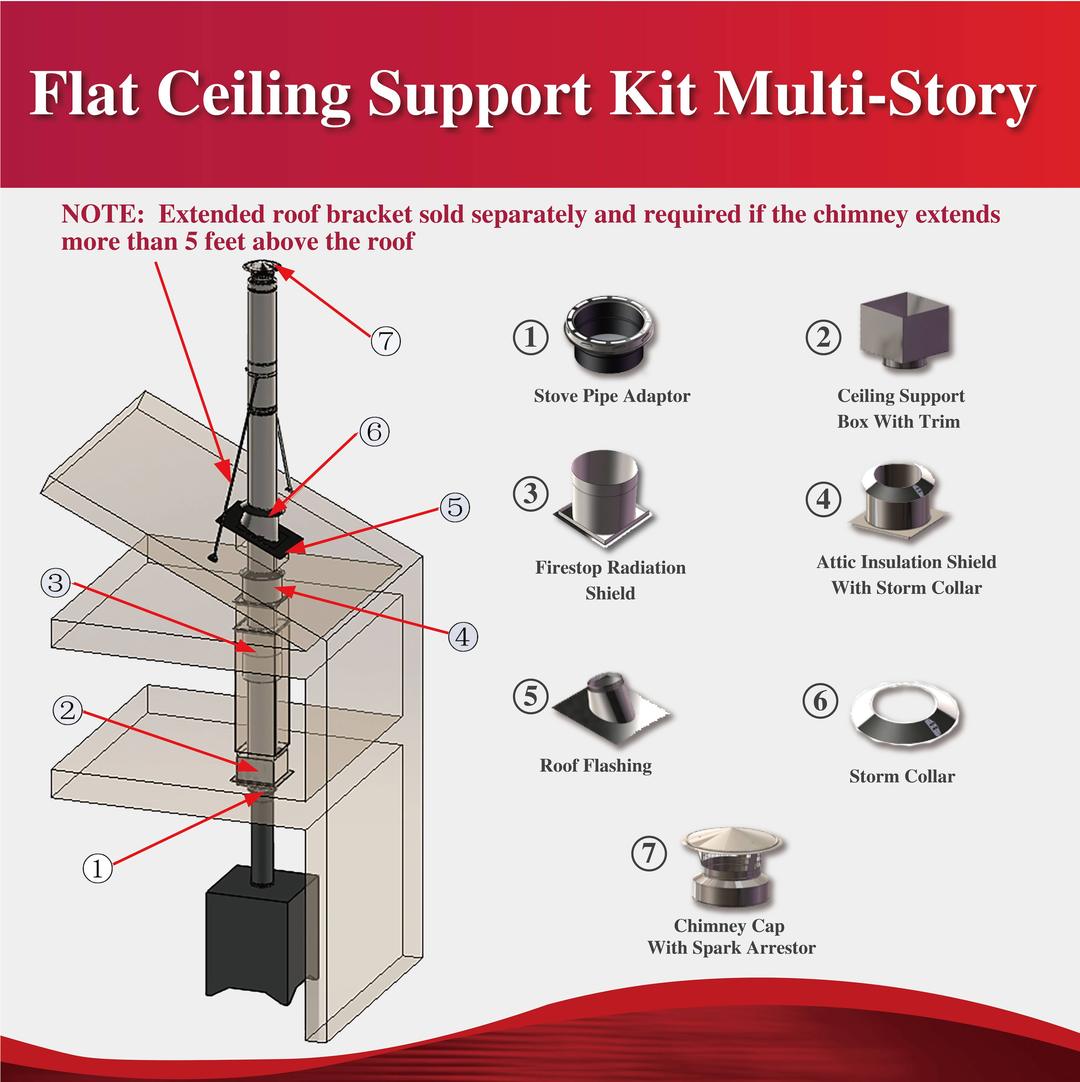 Flat Ceiling Support Kit Multi-Story

NOTE: Extended roof bracket sold separately and required if the chimney extends more than 5 feet above the roof

⑦
⑥
⑤
③
④
②
①

① Stove Pipe Adaptor

② Ceiling Support Box With Trim

③ Firestop Radiation Shield

④ Attic Insulation Shield With Storm Collar

⑤ Roof Flashing

⑥ Storm Collar

⑦ Chimney Cap With Spark Arrestor