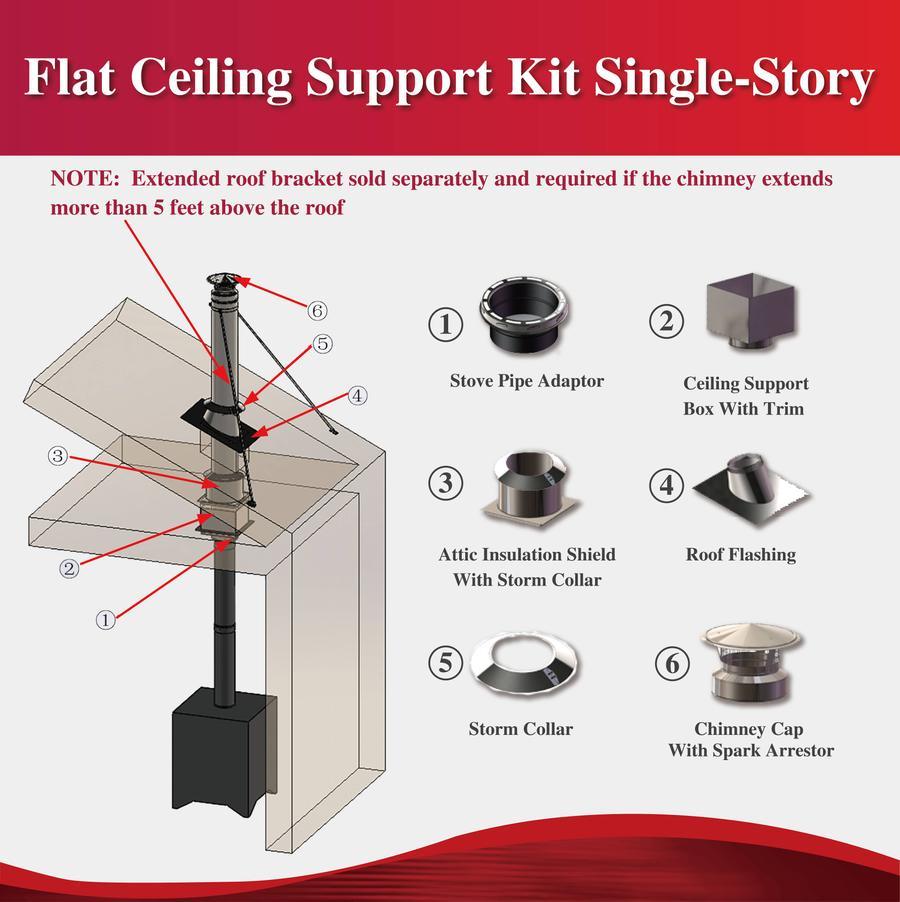 Flat Ceiling Support Kit Single-Story

NOTE: Extended roof bracket sold separately and required if the chimney extends more than 5 feet above the roof

⑥
⑤
④
③
②
①

① Stove Pipe Adaptor

② Ceiling Support Box With Trim

③ Attic Insulation Shield With Storm Collar

④ Roof Flashing

⑤ Storm Collar

⑥ Chimney Cap With Spark Arrestor