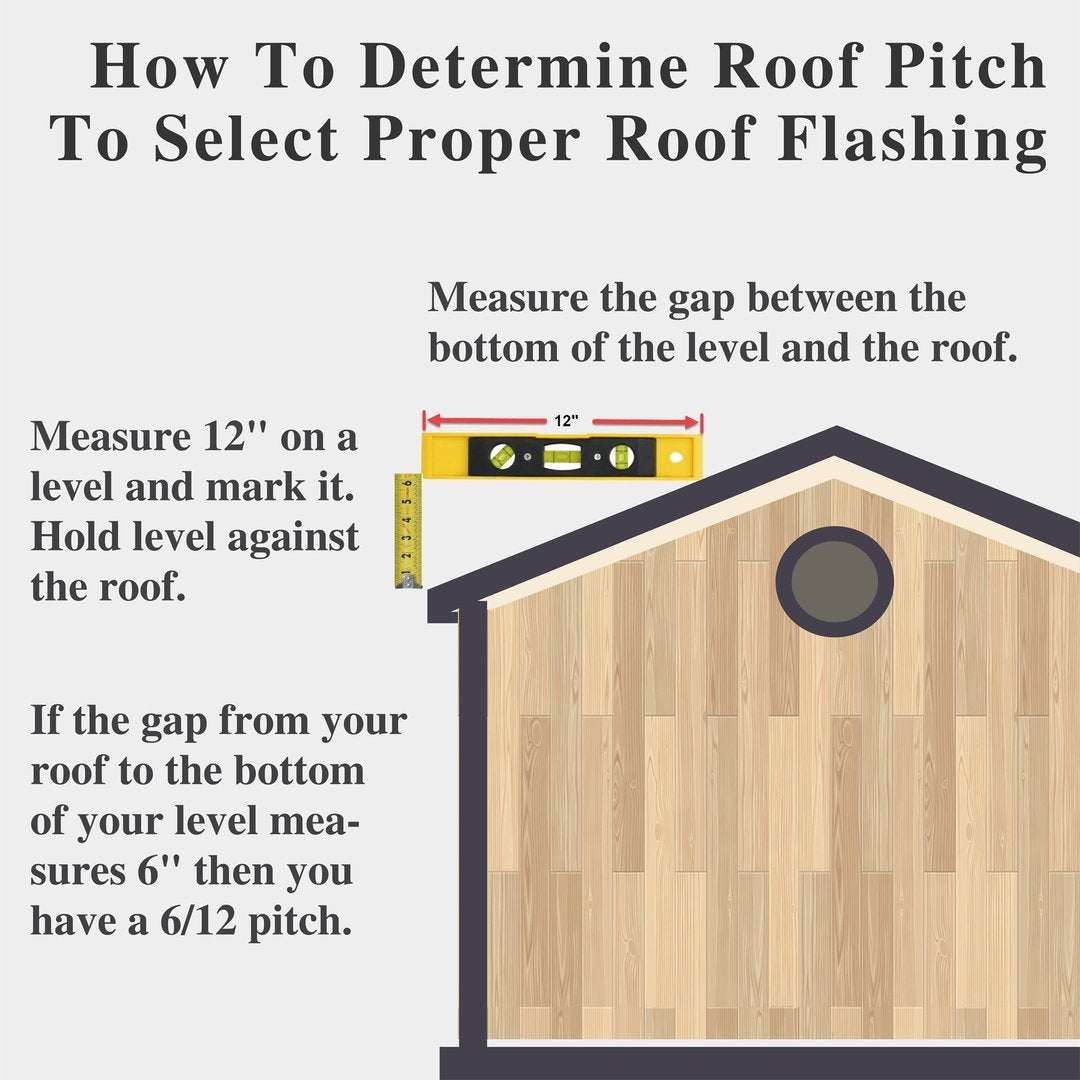 How To Determine Roof Pitch To Select Proper Roof Flashing

Measure the gap between the bottom of the level and the roof.

12"

Measure 12'' on a level and mark it. Hold level against the roof.

1 2 3 4 5 6

If the gap from your roof to the bottom of your level measures 6'' then you have a 6/12 pitch.