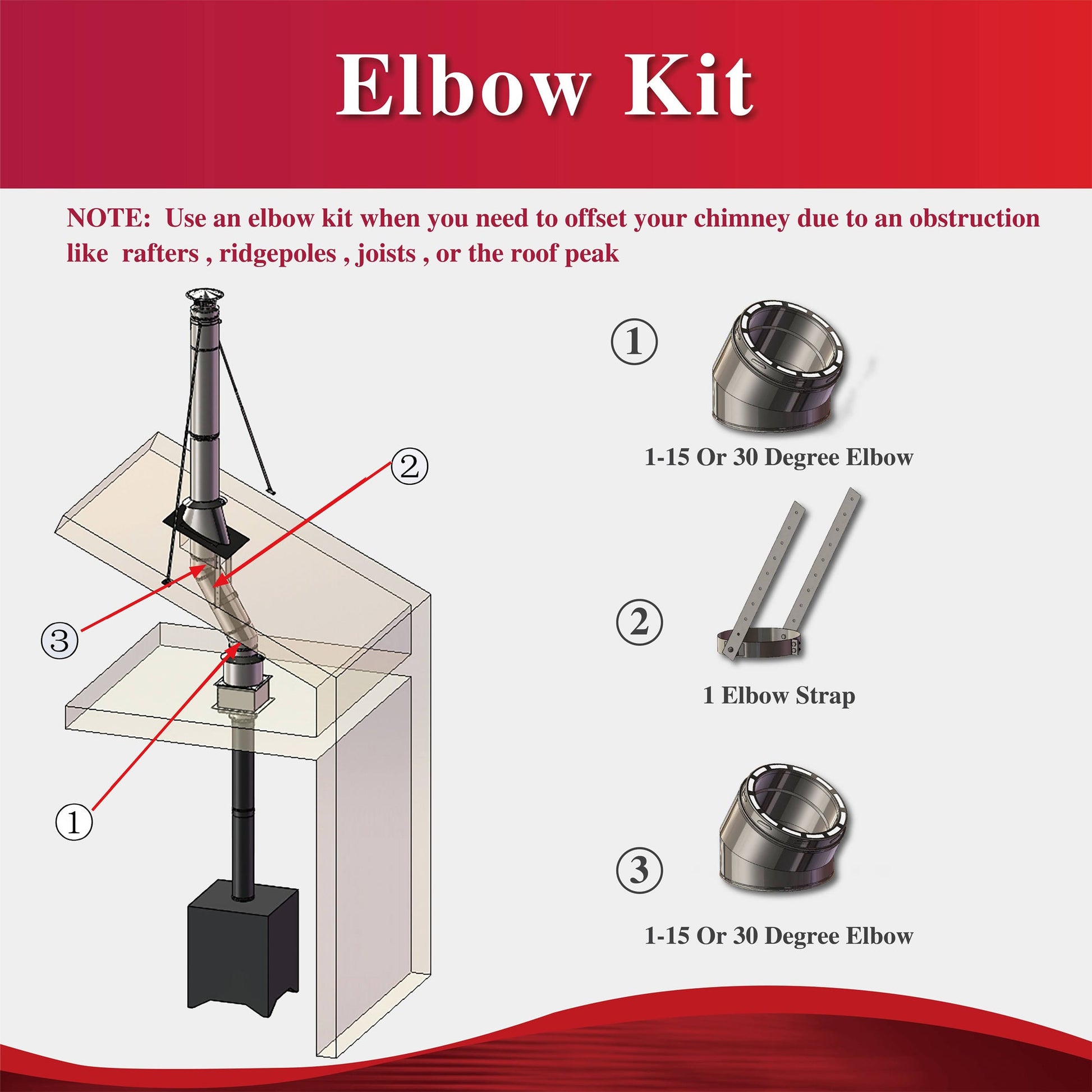 Elbow Kit

NOTE: Use an elbow kit when you need to offset your chimney due to an obstruction like rafters , ridgepoles , joists , or the roof peak

②

③

①

①

1-15 Or 30 Degree Elbow

②

1 Elbow Strap

③

1-15 Or 30 Degree Elbow