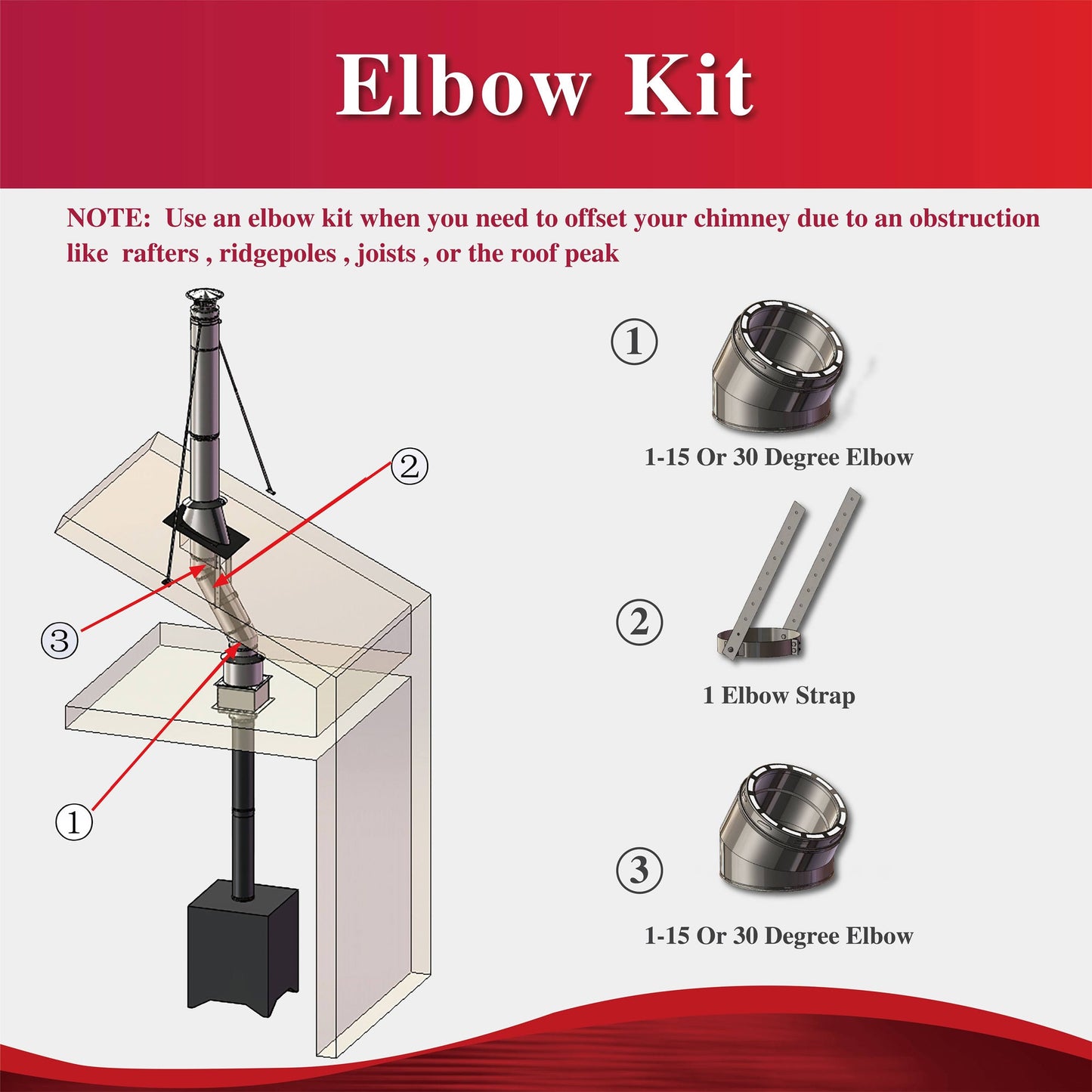 Elbow Kit

NOTE: Use an elbow kit when you need to offset your chimney due to an obstruction like rafters , ridgepoles , joists , or the roof peak

②

③

①

①

1-15 Or 30 Degree Elbow

②

1 Elbow Strap

③

1-15 Or 30 Degree Elbow