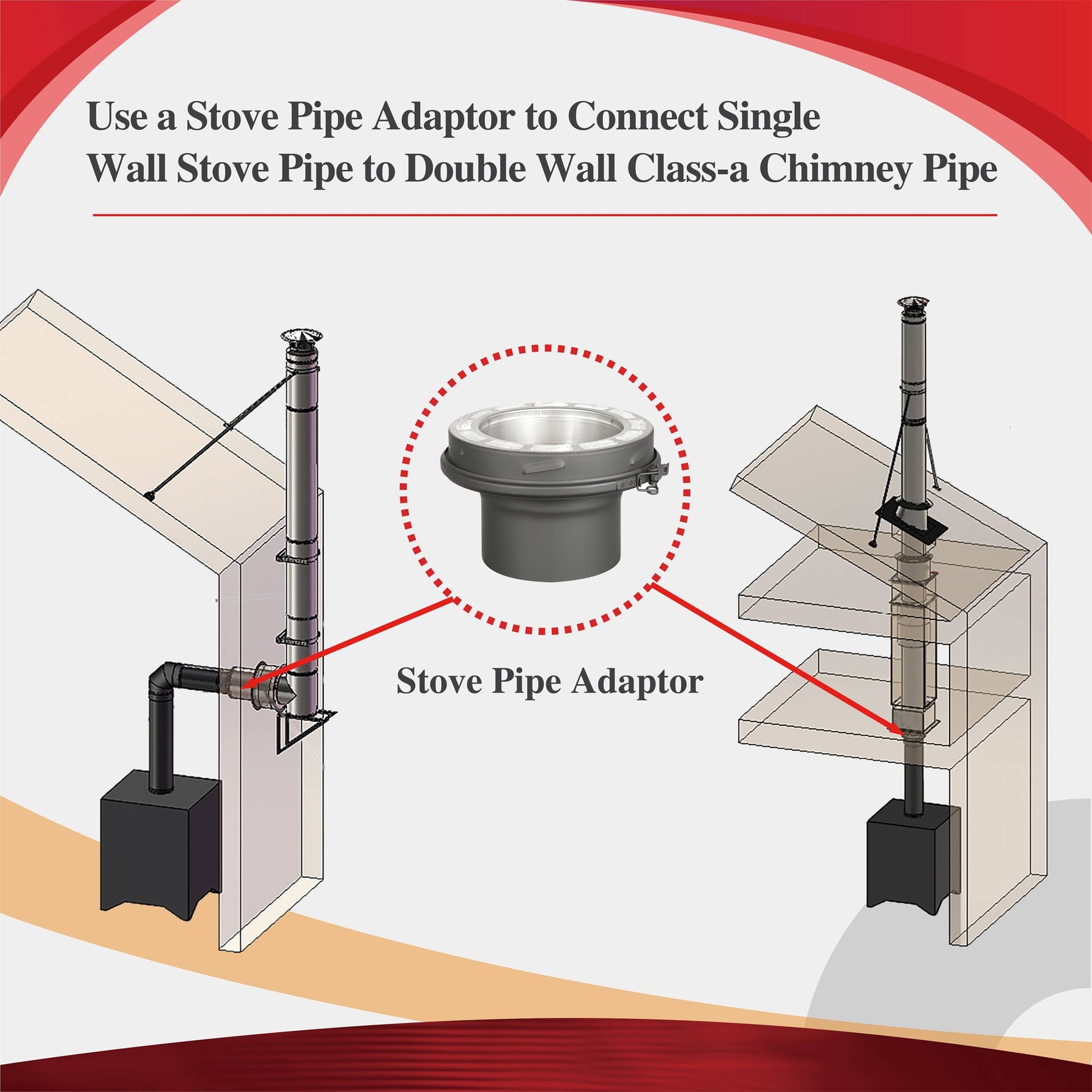 Use a Stove Pipe Adaptor to Connect Single Wall Stove Pipe to Double Wall Class-a Chimney Pipe

Stove Pipe Adaptor