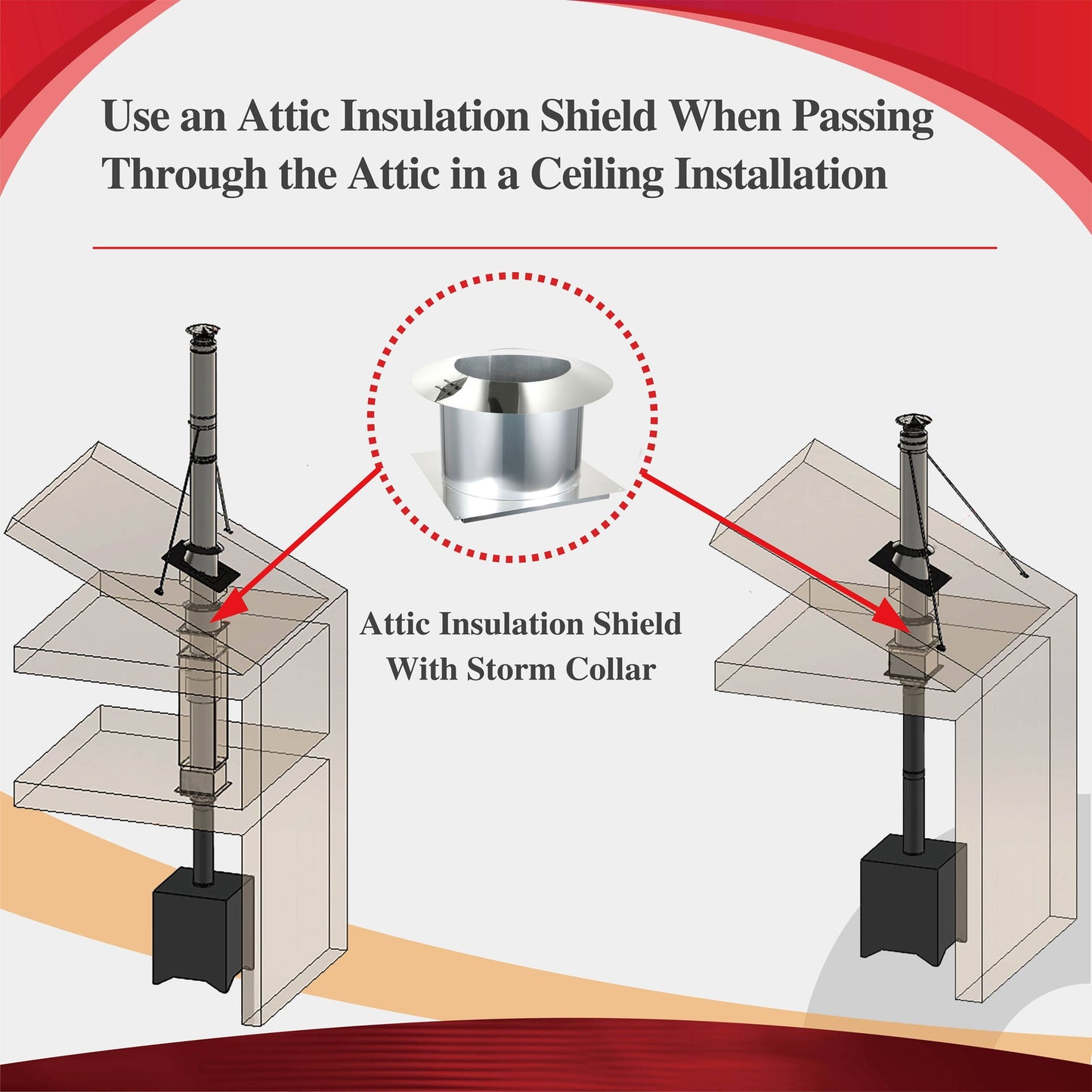 Use an Attic Insulation Shield When Passing Through the Attic in a Ceiling Installation

Attic Insulation Shield With Storm Collar