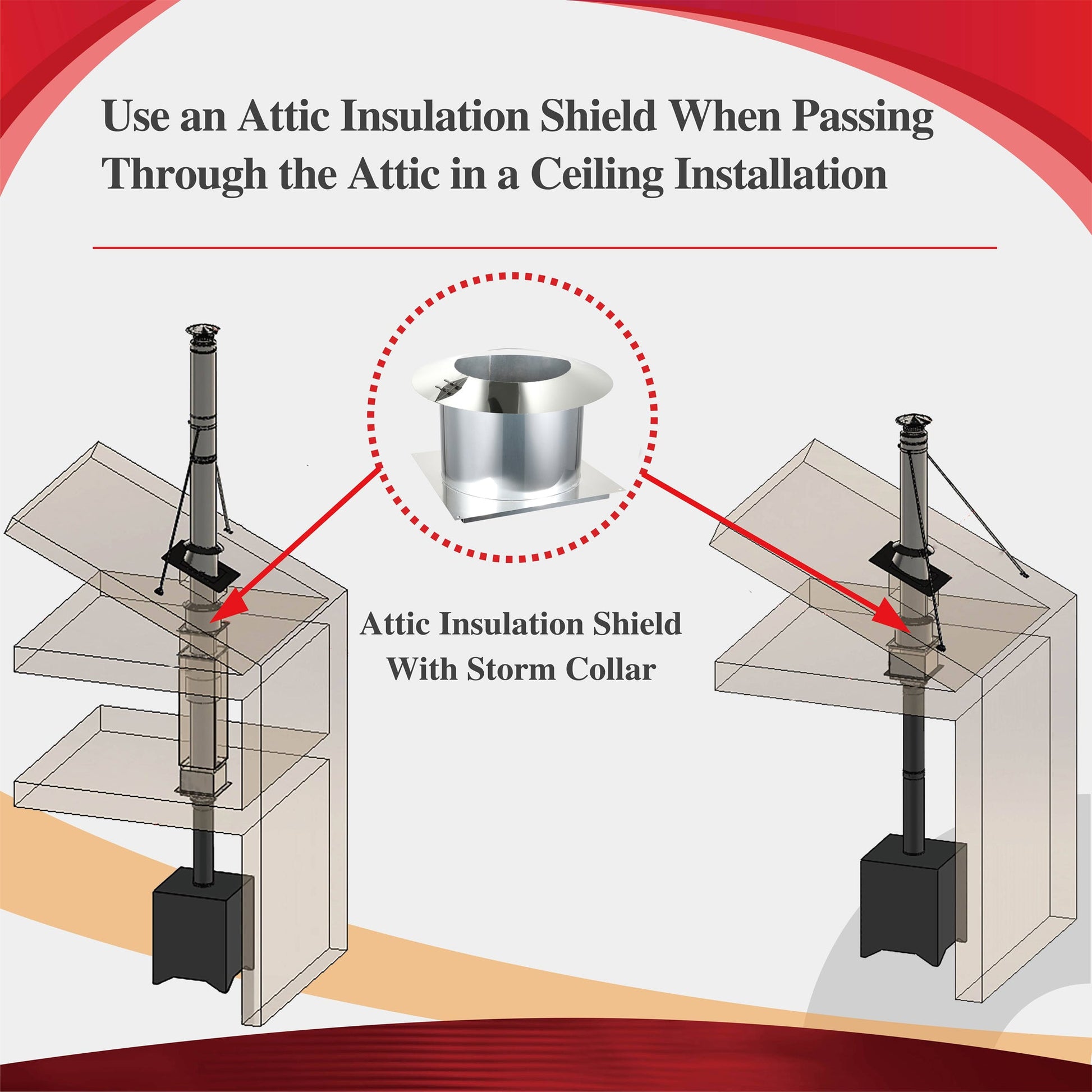 Use an Attic Insulation Shield When Passing Through the Attic in a Ceiling Installation

Attic Insulation Shield With Storm Collar