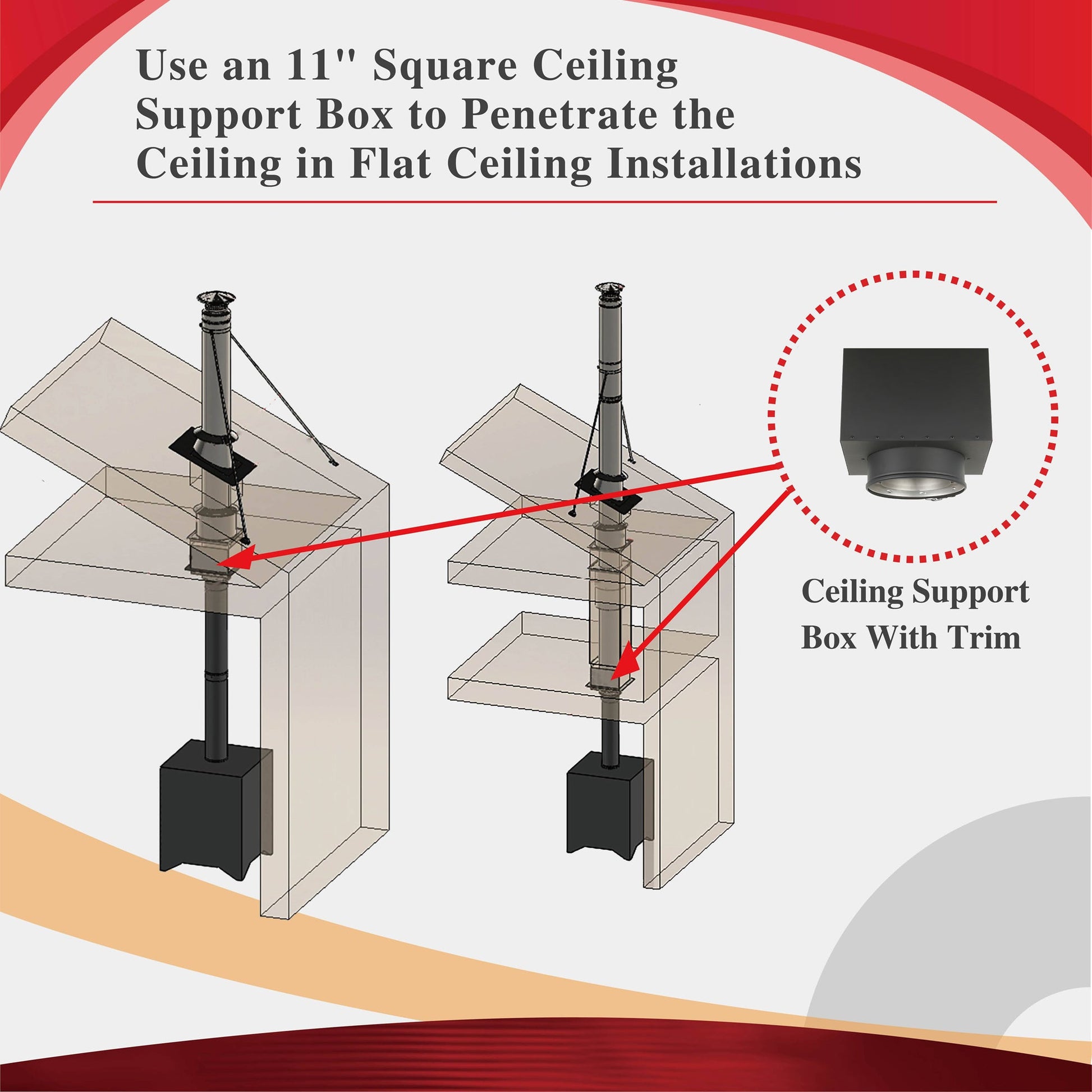 Use an 11'' Square Ceiling Support Box to Penetrate the Ceiling in Flat Ceiling Installations

Ceiling Support Box With Trim