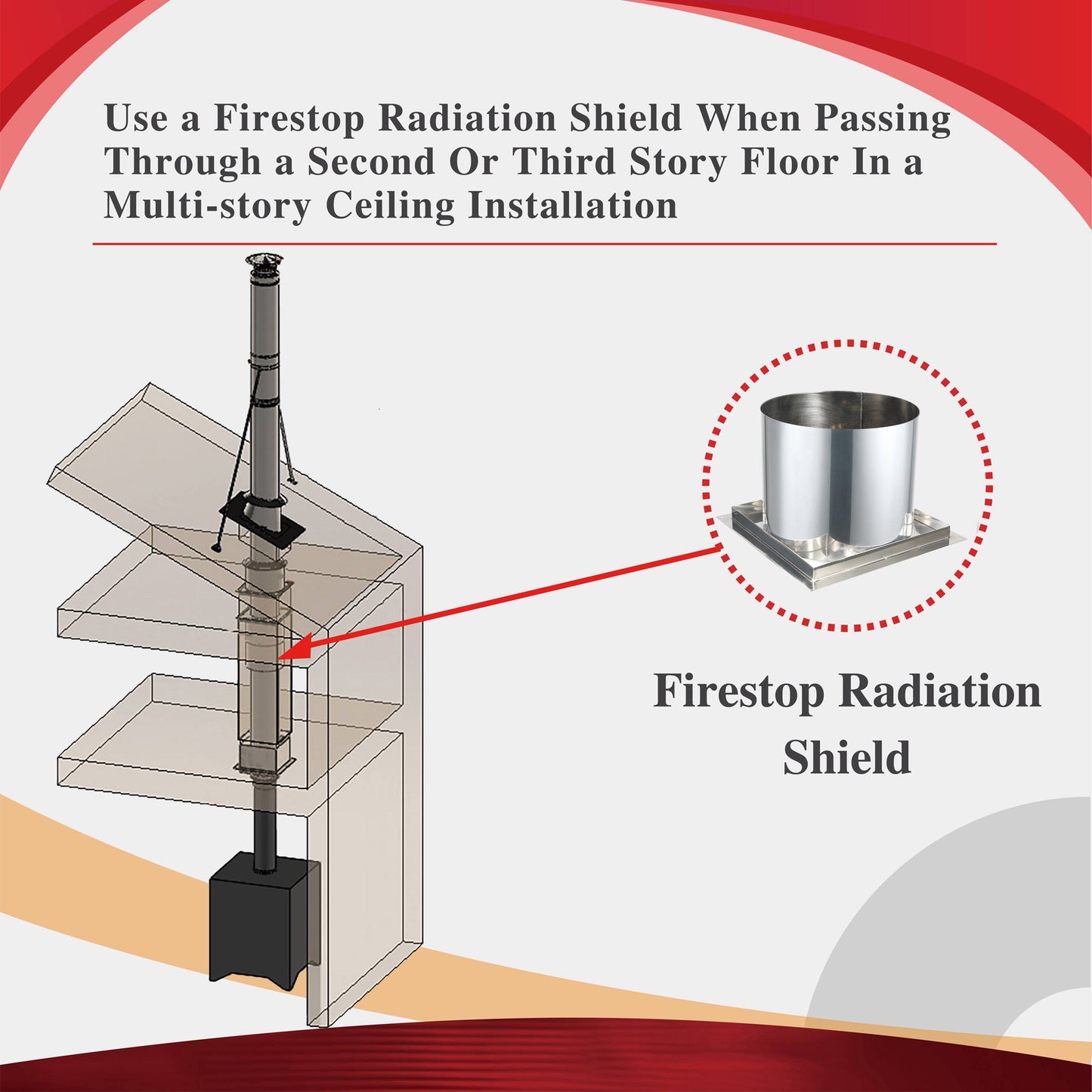 Use a Firestop Radiation Shield When Passing Through a Second Or Third Story Floor In a Multi-story Ceiling Installation

Firestop Radiation Shield