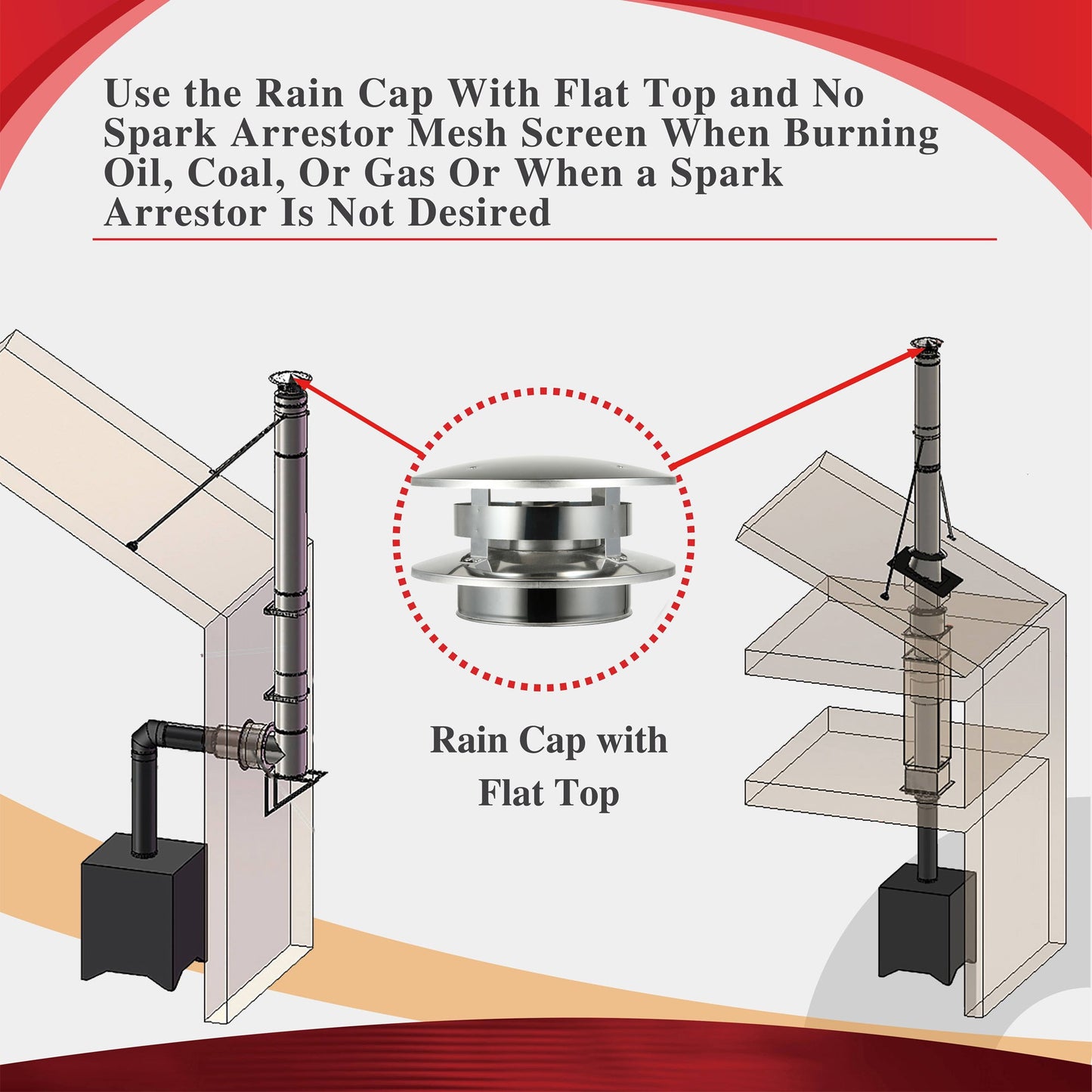 Use the Rain Cap With Flat Top and No Spark Arrestor Mesh Screen When Burning Oil, Coal, Or Gas Or When a Spark Arrestor Is Not Desired

Rain Cap with Flat Top