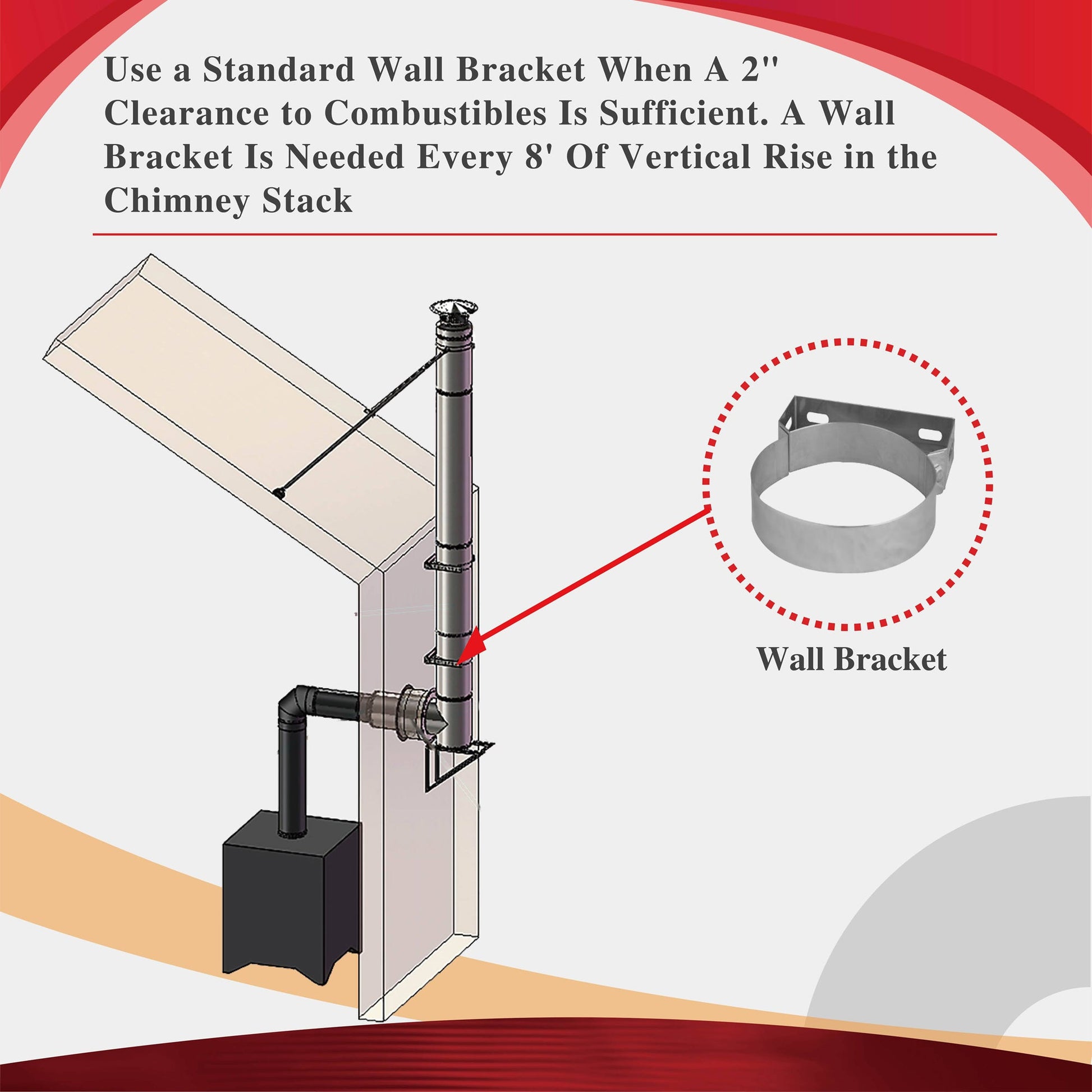 Use a Standard Wall Bracket When A 2'' Clearance to Combustibles Is Sufficient. A Wall Bracket Is Needed Every 8' Of Vertical Rise in the Chimney Stack

Wall Bracket