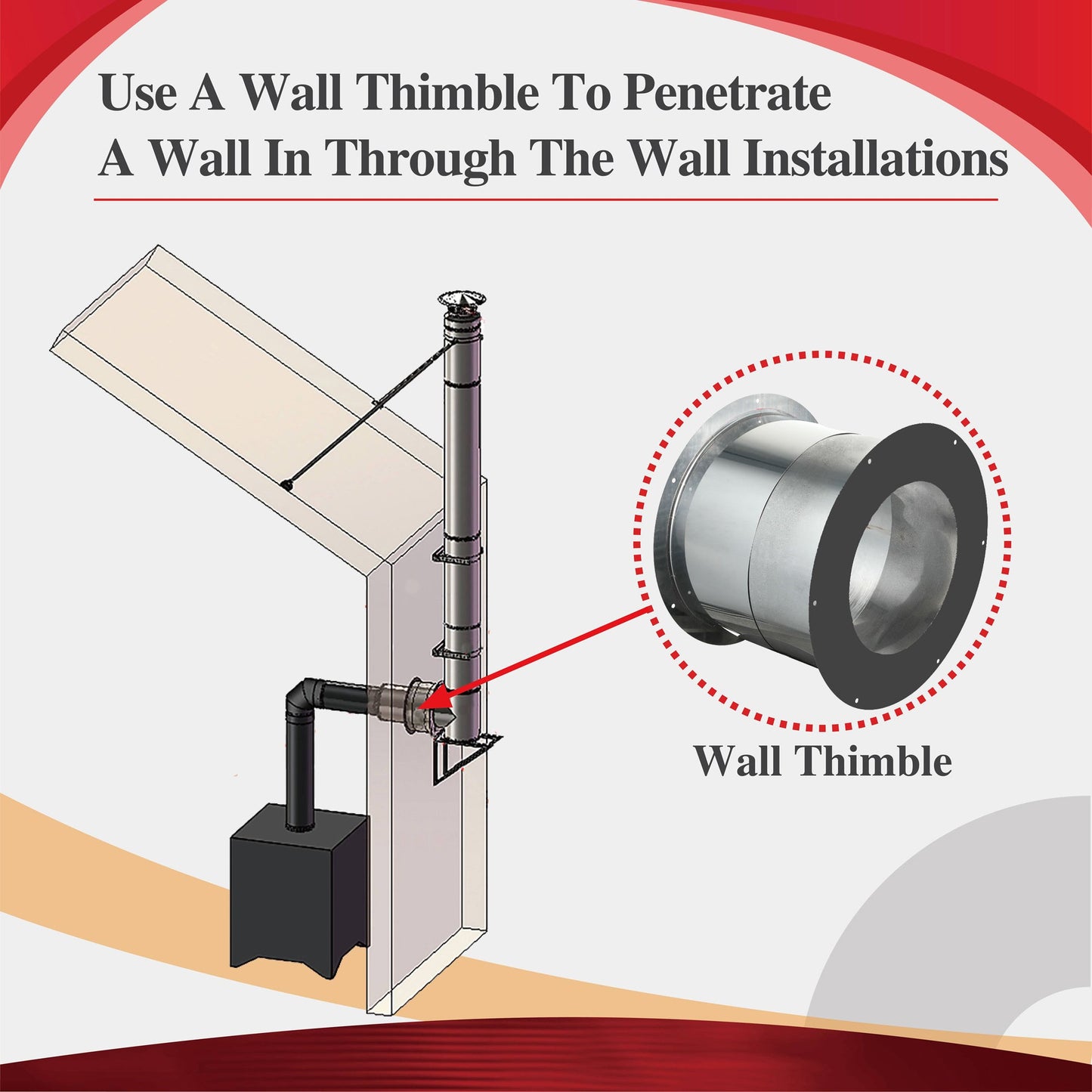 Use A Wall Thimble To Penetrate A Wall In Through The Wall Installations

Wall Thimble