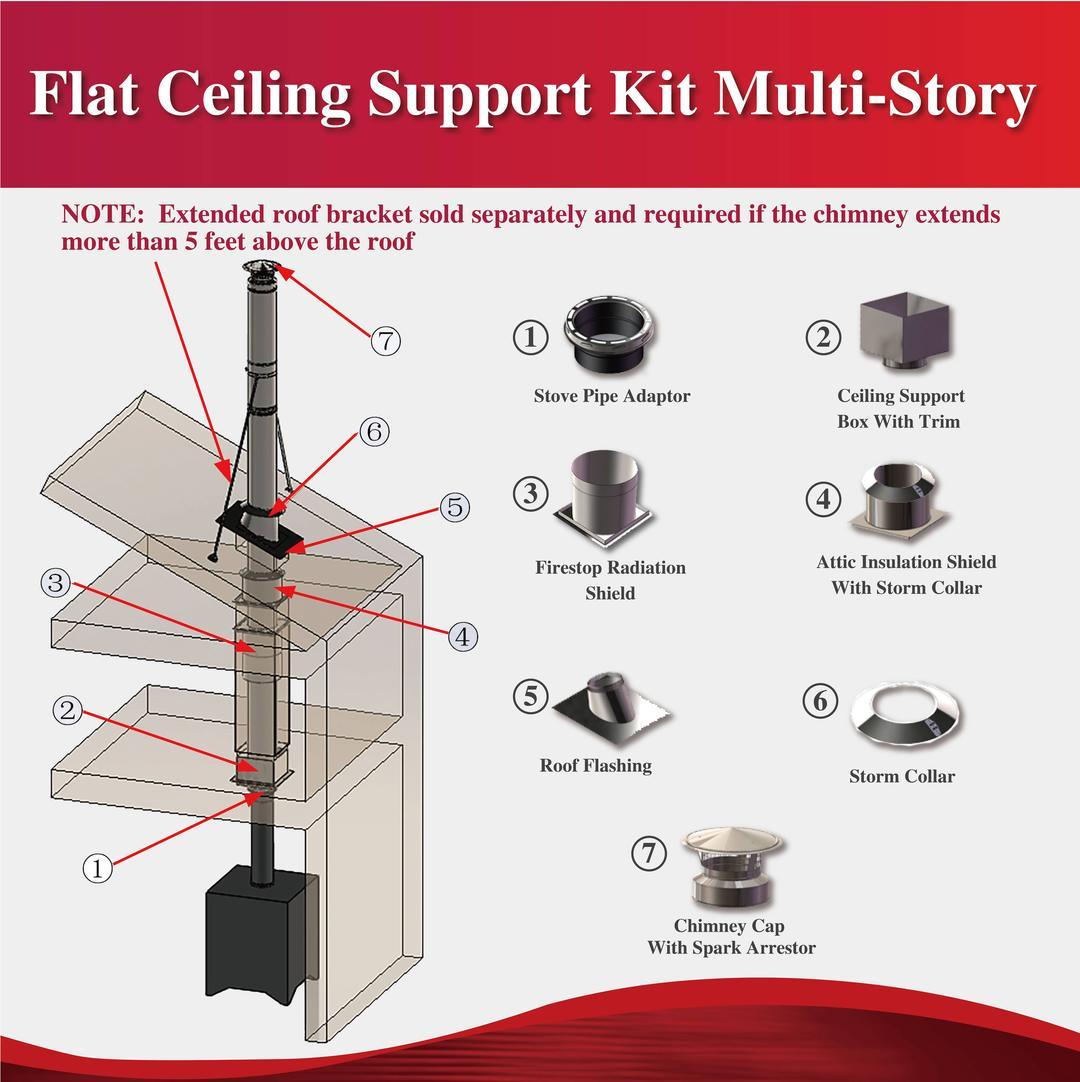 Flat Ceiling Support Kit Multi-Story

NOTE: Extended roof bracket sold separately and required if the chimney extends more than 5 feet above the roof

⑦

⑥

⑤

③

④

②

①

① Stove Pipe Adaptor

② Ceiling Support Box With Trim

③ Firestop Radiation Shield

④ Attic Insulation Shield With Storm Collar

⑤ Roof Flashing

⑥ Storm Collar

⑦ Chimney Cap With Spark Arrestor