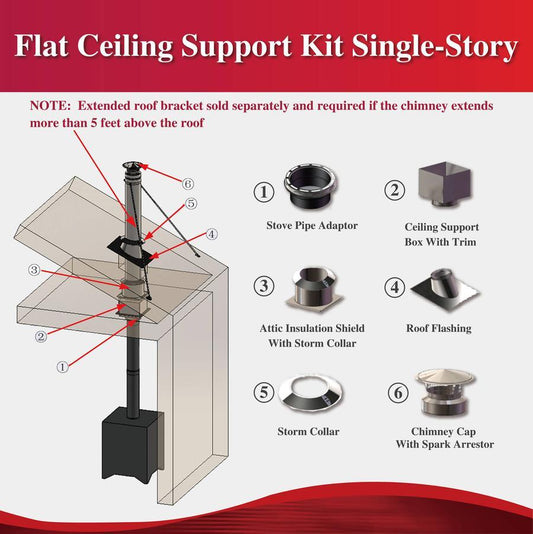 Flat Ceiling Support Kit Single-Story

NOTE: Extended roof bracket sold separately and required if the chimney extends more than 5 feet above the roof

⑥
⑤
④
③
②
①

① Stove Pipe Adaptor

② Ceiling Support Box With Trim

③ Attic Insulation Shield With Storm Collar

④ Roof Flashing

⑤ Storm Collar

⑥ Chimney Cap With Spark Arrestor