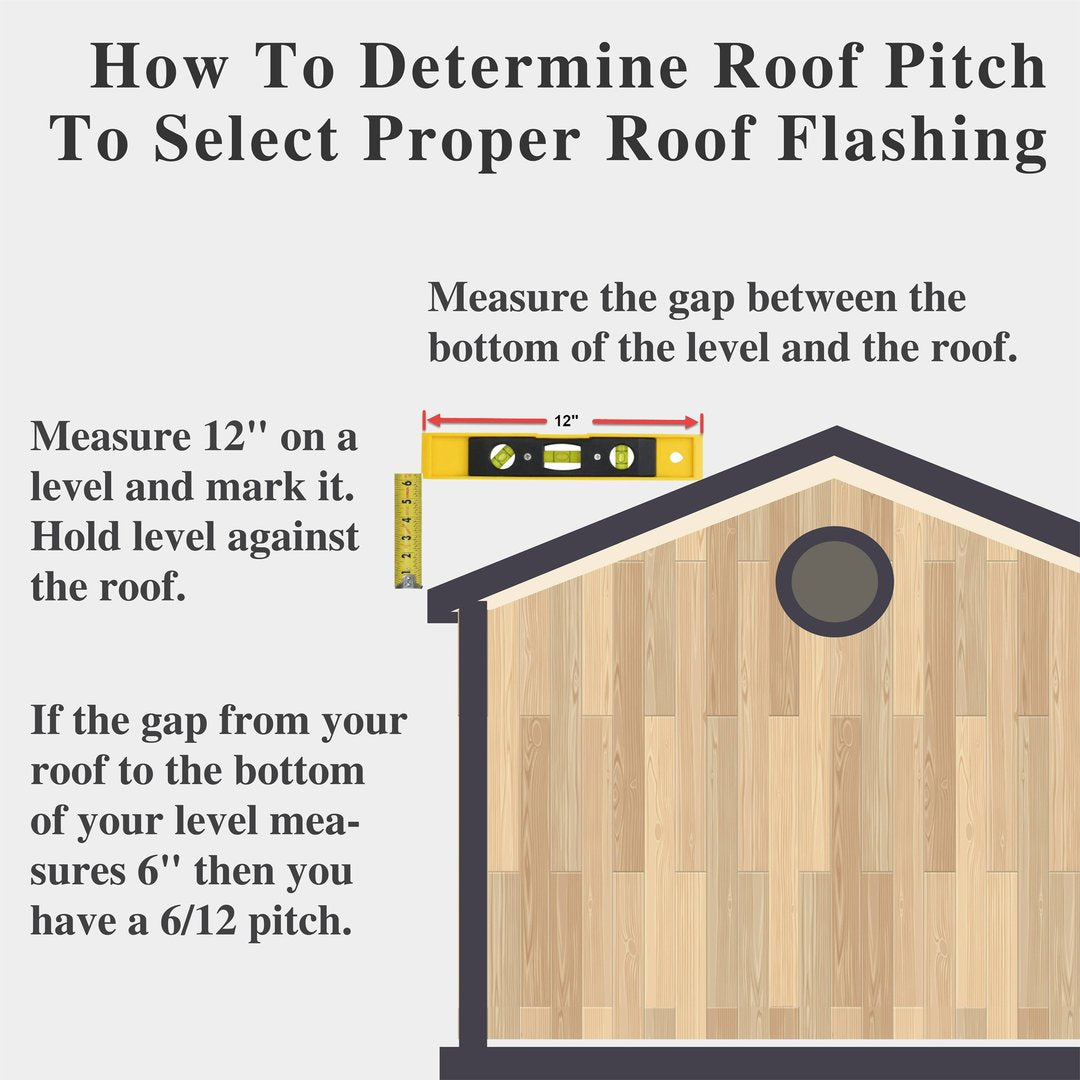 How To Determine Roof Pitch To Select Proper Roof Flashing

Measure the gap between the bottom of the level and the roof.

12"

Measure 12" on a level and mark it. Hold level against the roof.

1 2 3 4 5 6

If the gap from your roof to the bottom of your level measures 6" then you have a 6/12 pitch.